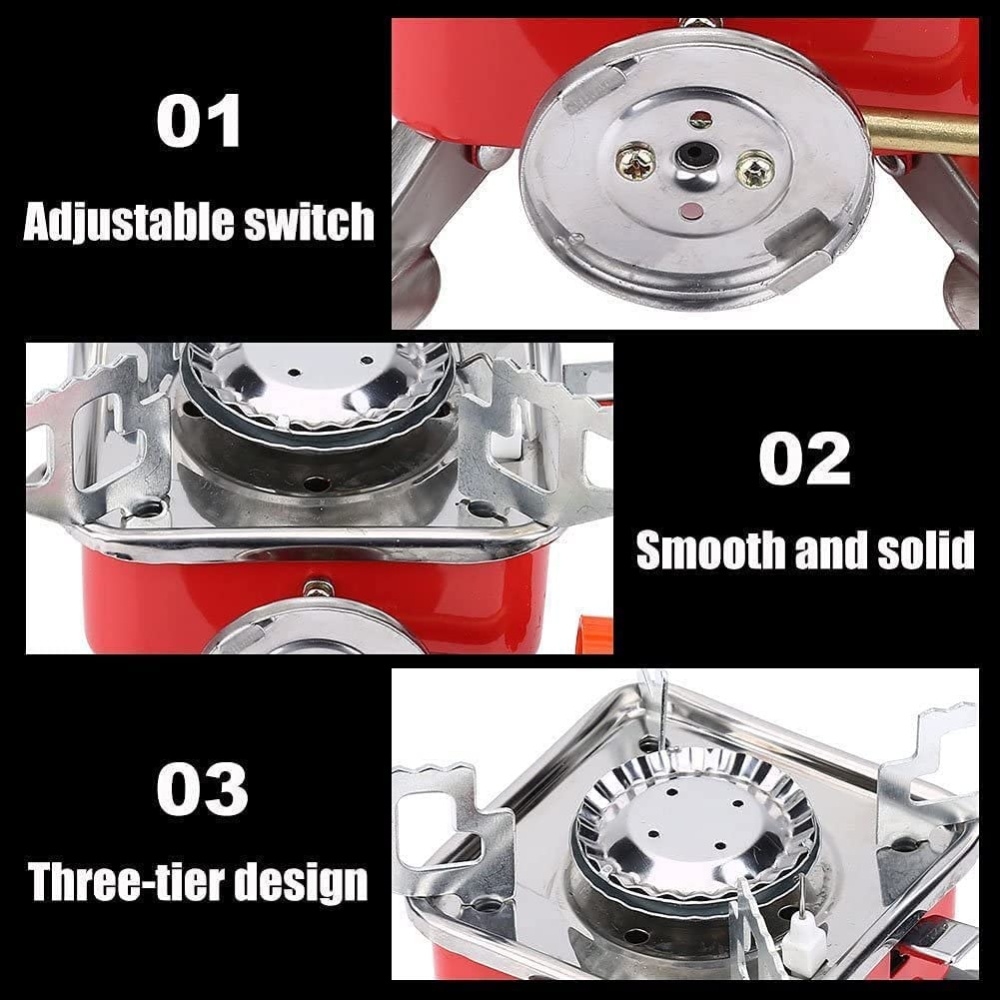 01
Adjustable switch

02
Smooth and solid

03
Three-tier design