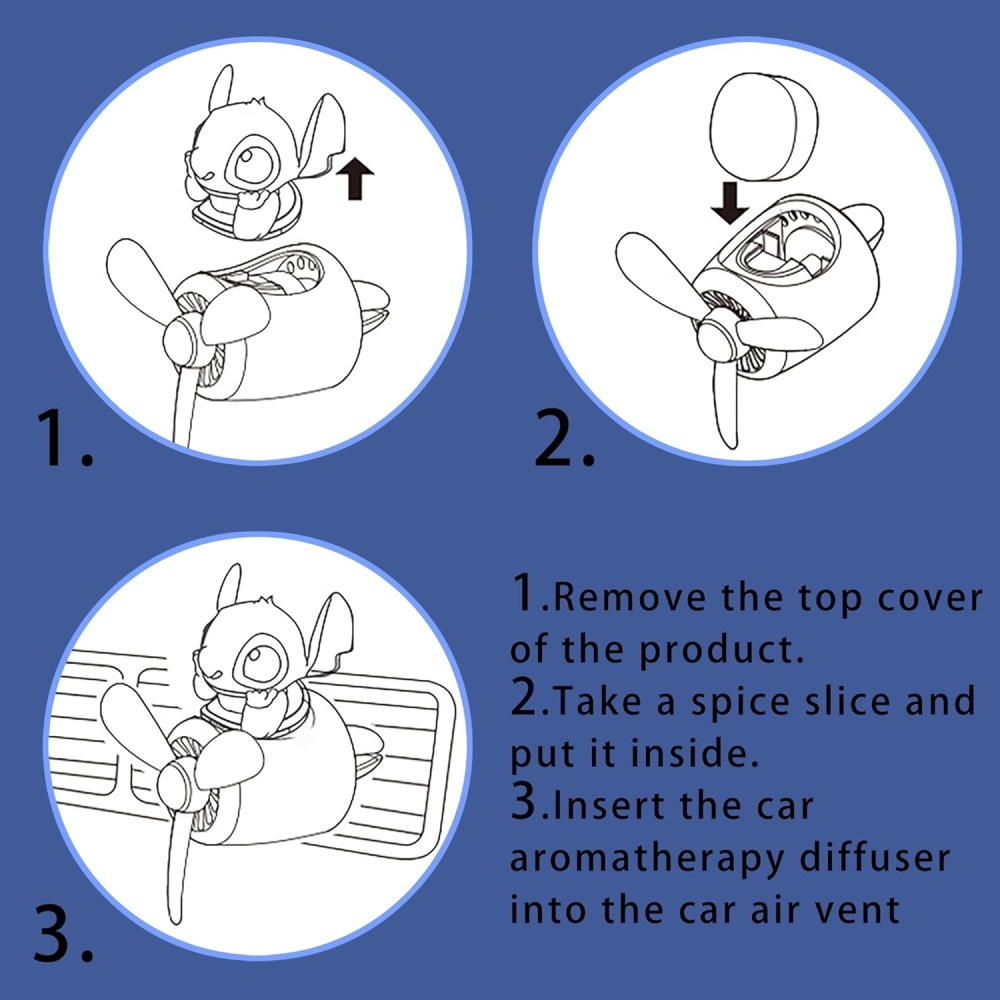 1.

2.

3.

1.Remove the top cover of the product.
2.Take a spice slice and put it inside.
3.Insert the car aromatherapy diffuser into the car air vent