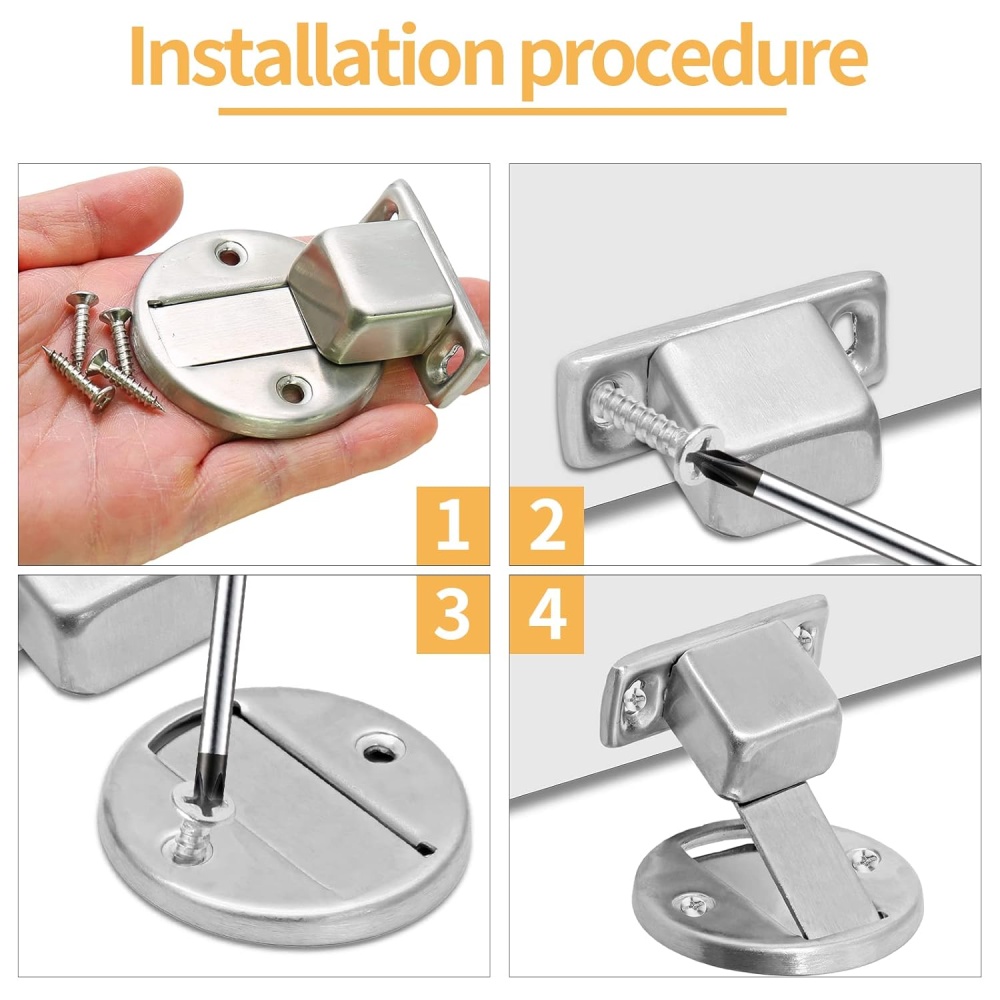 Installation procedure

1

2

3

4