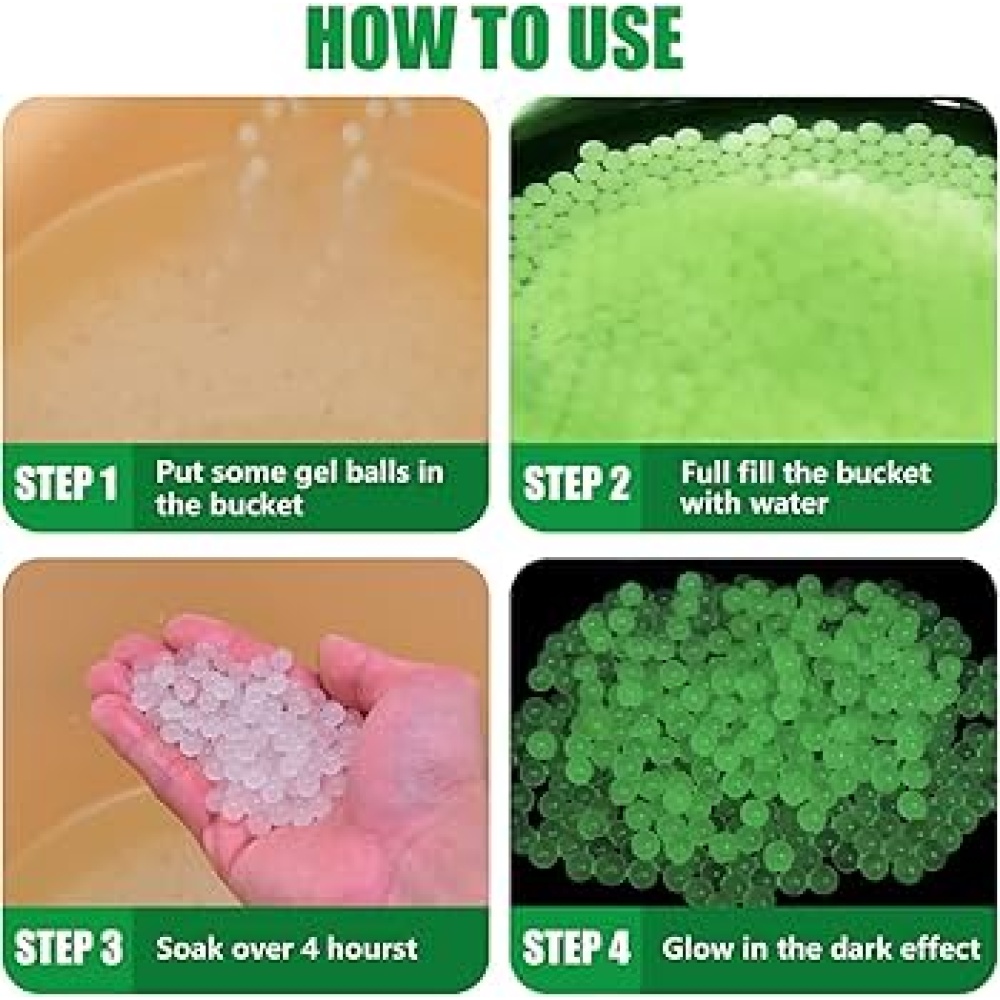 HOW TO USE

STEP 1 Put some gel balls in the bucket

STEP 2 Full fill the bucket with water

STEP 3 Soak over 4 hourst

STEP 4 Glow in the dark effect