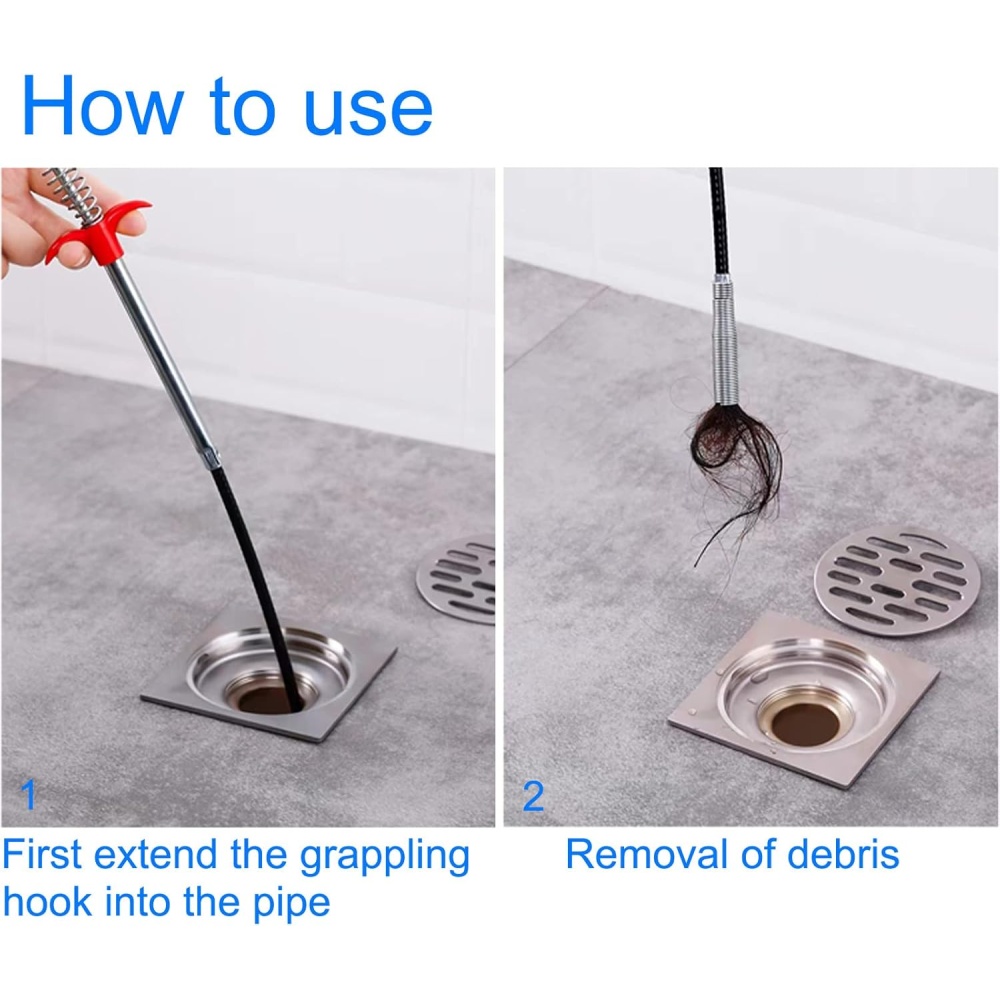 How to use

1

First extend the grappling hook into the pipe

2

Removal of debris