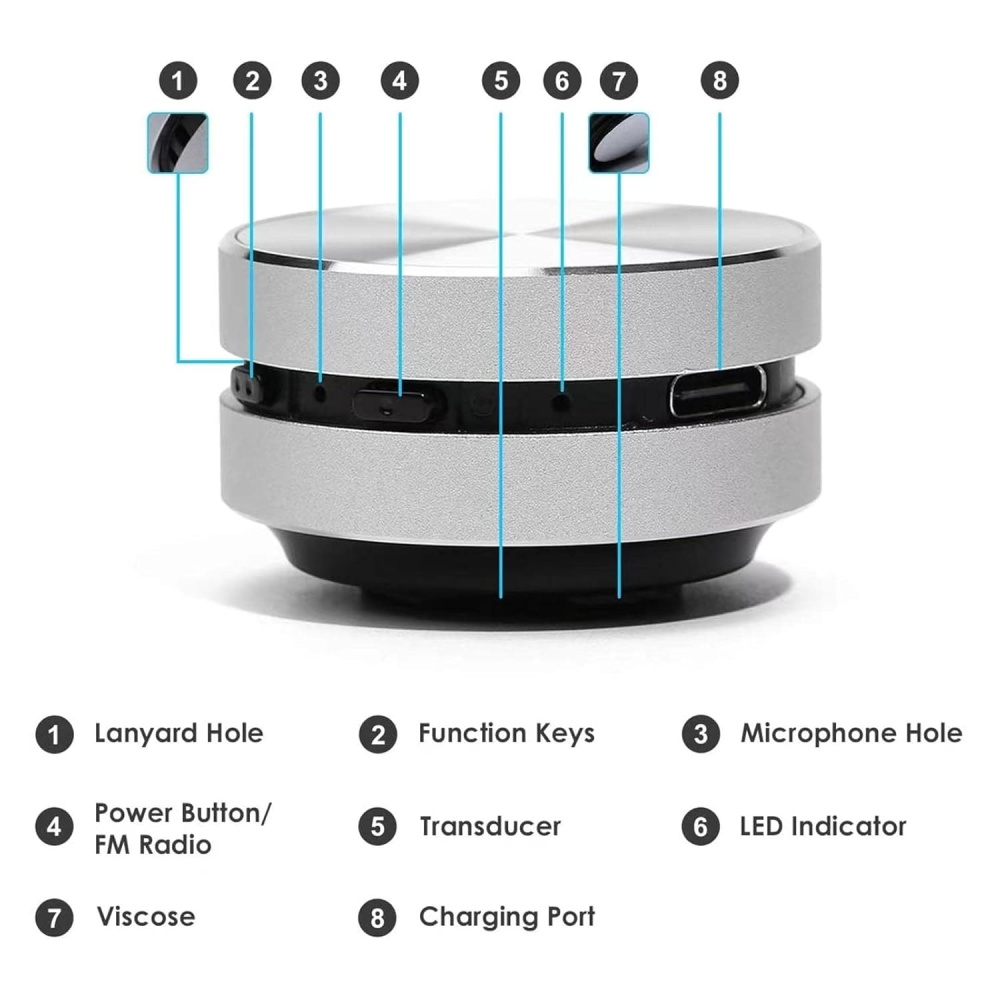 1 2 3 4 5 6 7 8

1 Lanyard Hole
2 Function Keys
3 Microphone Hole
4 Power Button/ FM Radio
5 Transducer
6 LED Indicator
7 Viscose
8 Charging Port