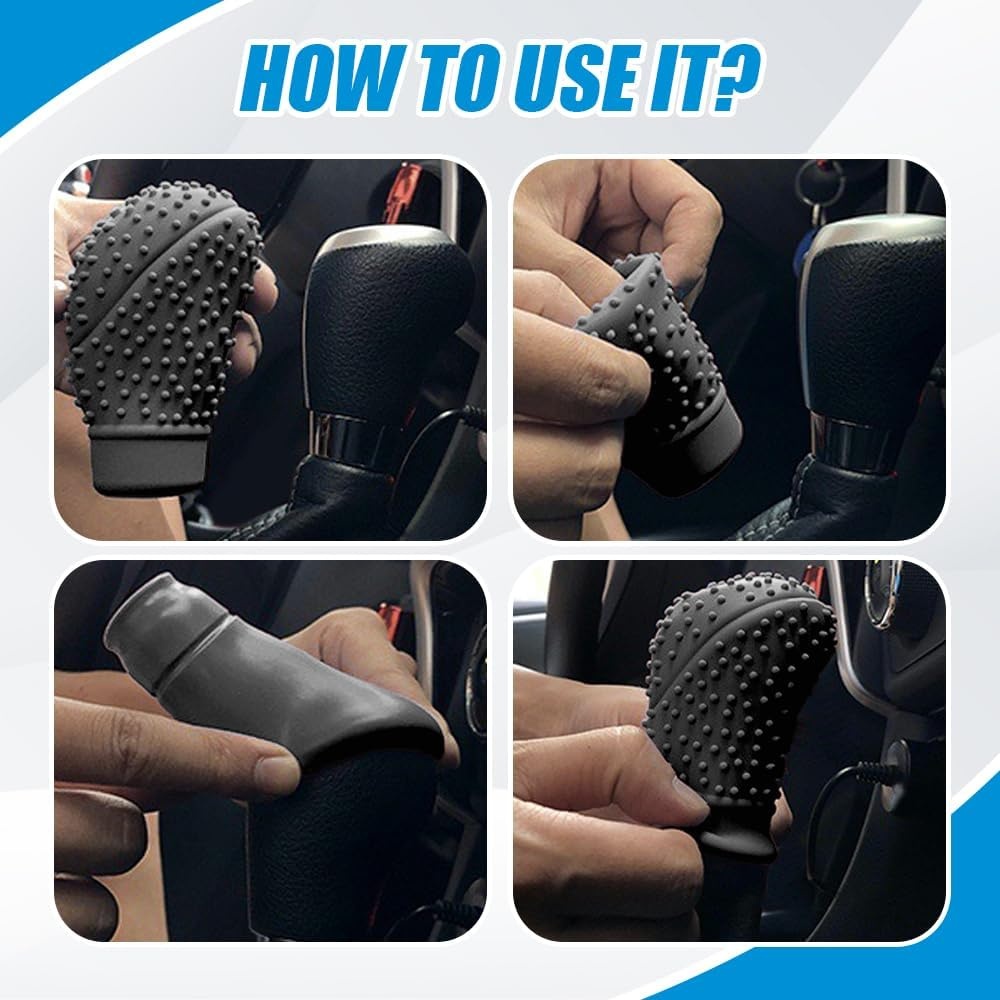 HOW TO USE IT?