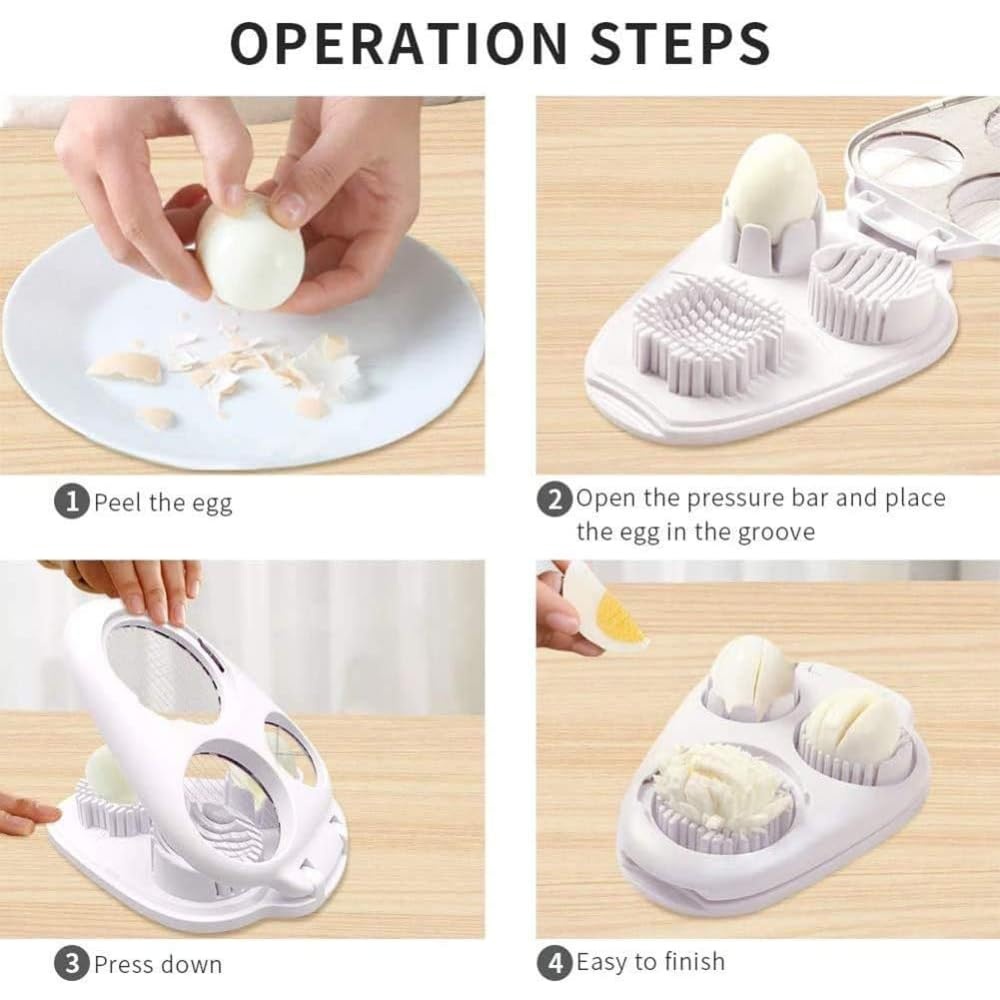 OPERATION STEPS

1 Peel the egg

2 Open the pressure bar and place the egg in the groove

3 Press down

4 Easy to finish