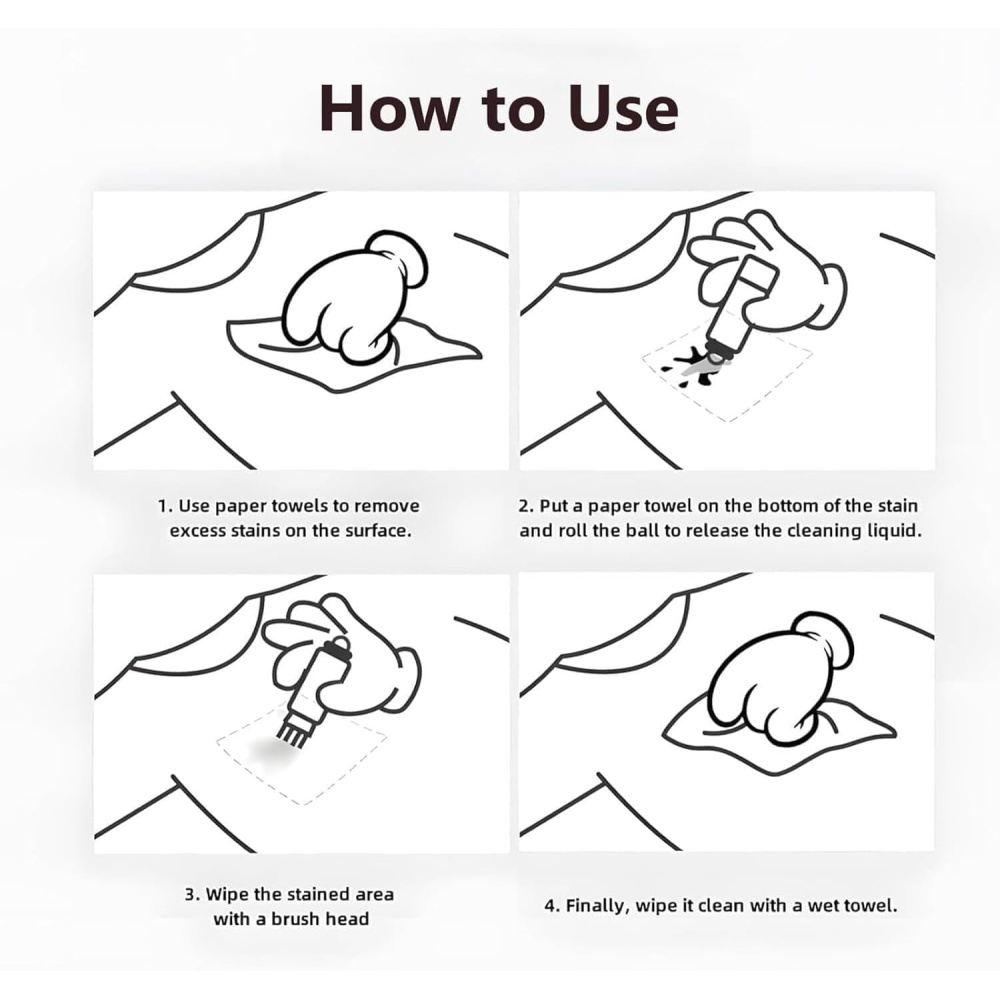 How to Use

1. Use paper towels to remove excess stains on the surface.

2. Put a paper towel on the bottom of the stain and roll the ball to release the cleaning liquid.

3. Wipe the stained area with a brush head

4. Finally, wipe it clean with a wet towel.