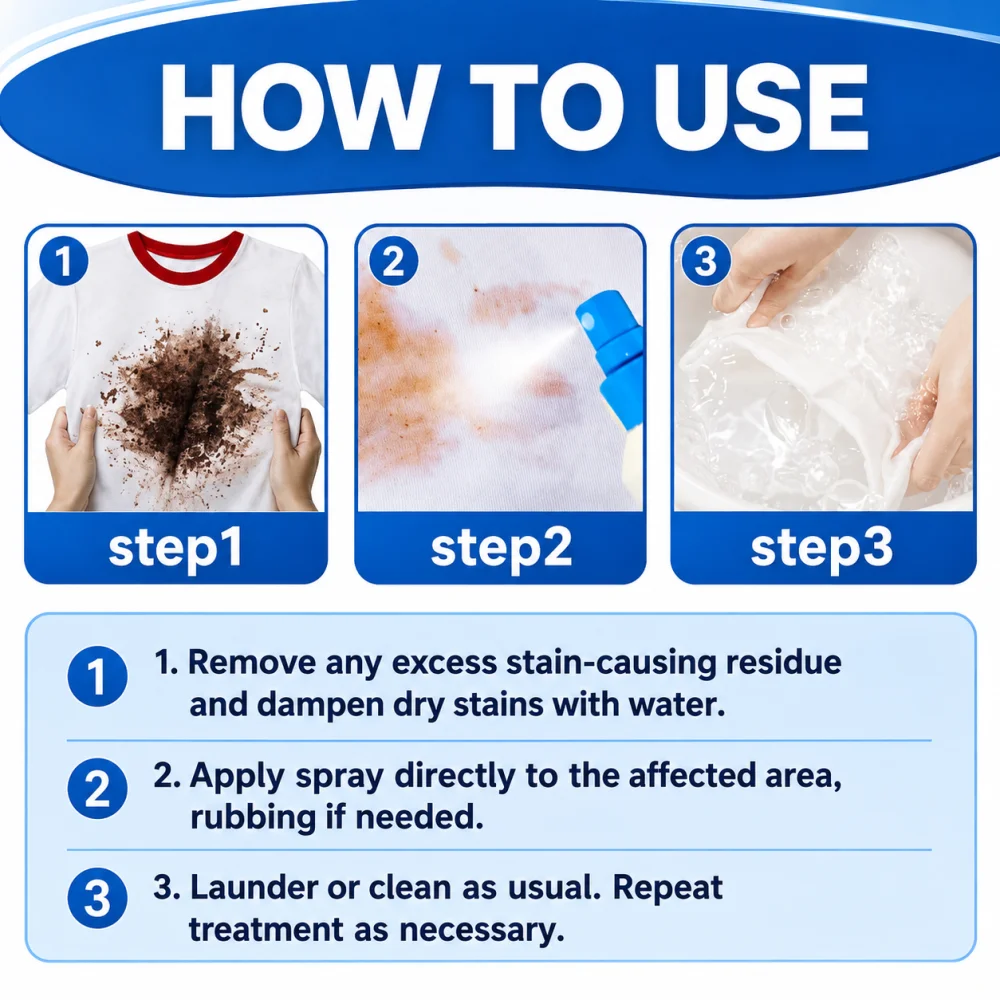 HOW TO USE

1
step1

2
step2

3
step3

1 1. Remove any excess stain-causing residue and dampen dry stains with water.

2 2. Apply spray directly to the affected area, rubbing if needed.

3 3. Launder or clean as usual. Repeat treatment as necessary.