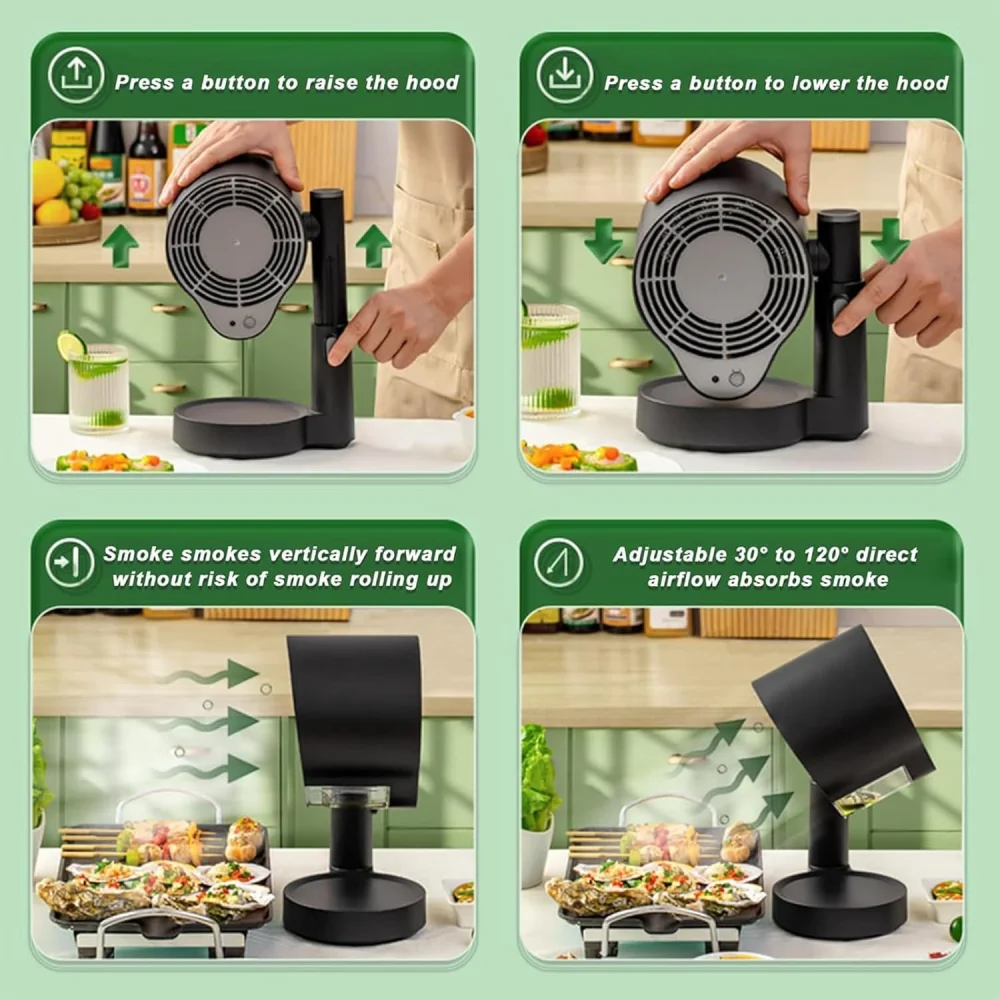 Press a button to raise the hood

Press a button to lower the hood

Smoke smokes vertically forward without risk of smoke rolling up

Adjustable 30° to 120° direct airflow absorbs smoke