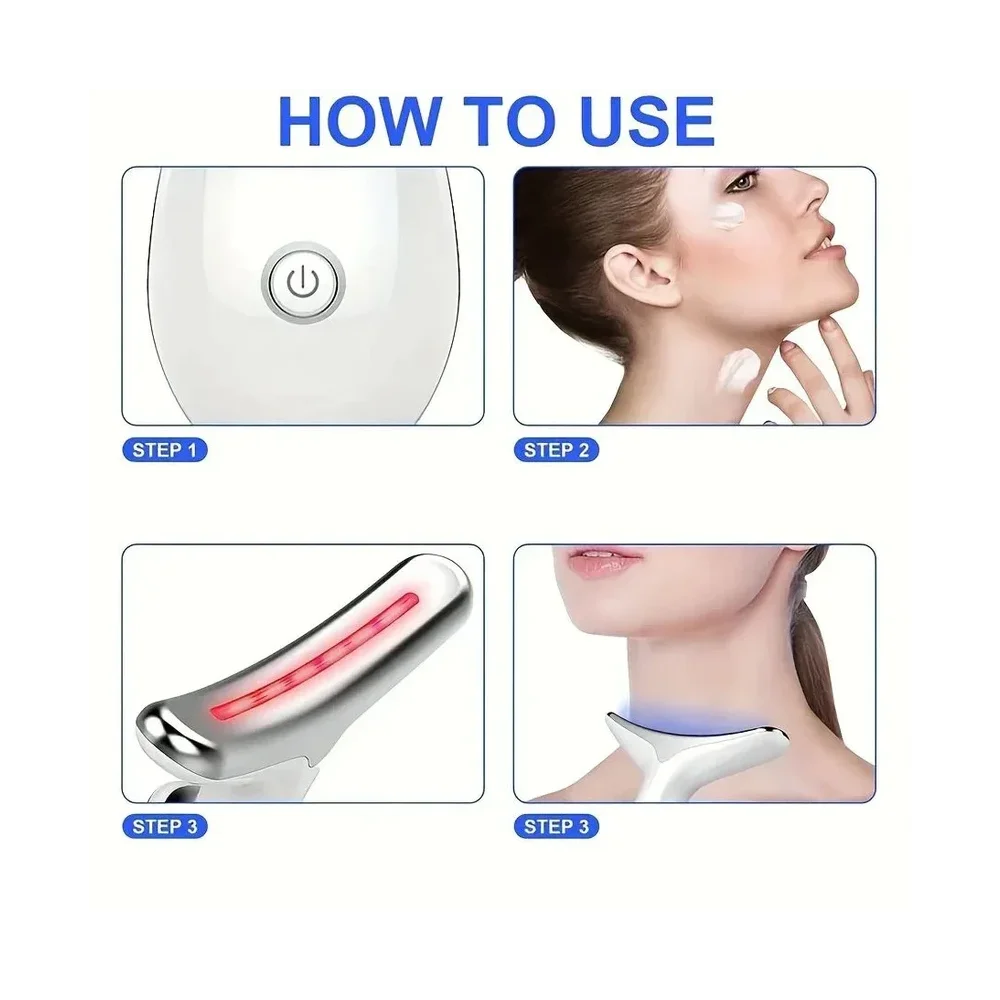 HOW TO USE

STEP 1

STEP 2

STEP 3

STEP 3