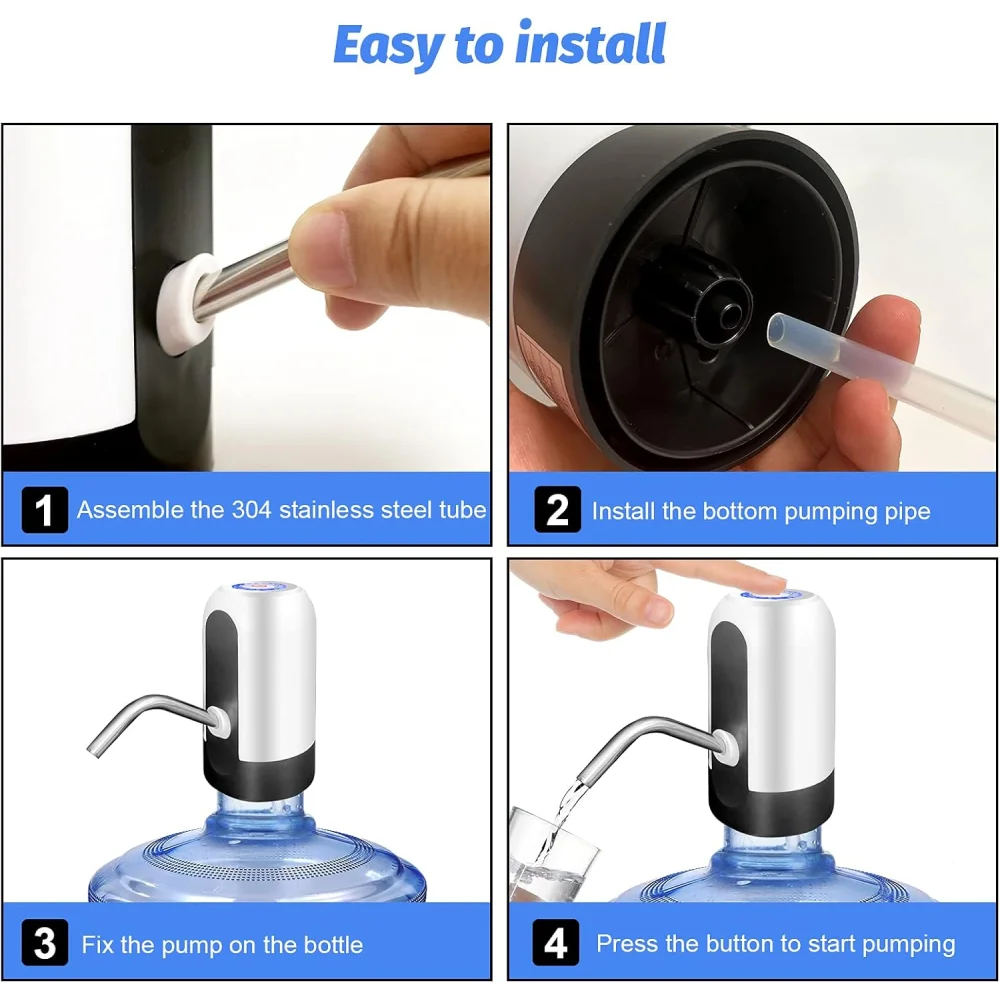 Easy to install

1 Assemble the 304 stainless steel tube

2 Install the bottom pumping pipe

3 Fix the pump on the bottle

4 Press the button to start pumping