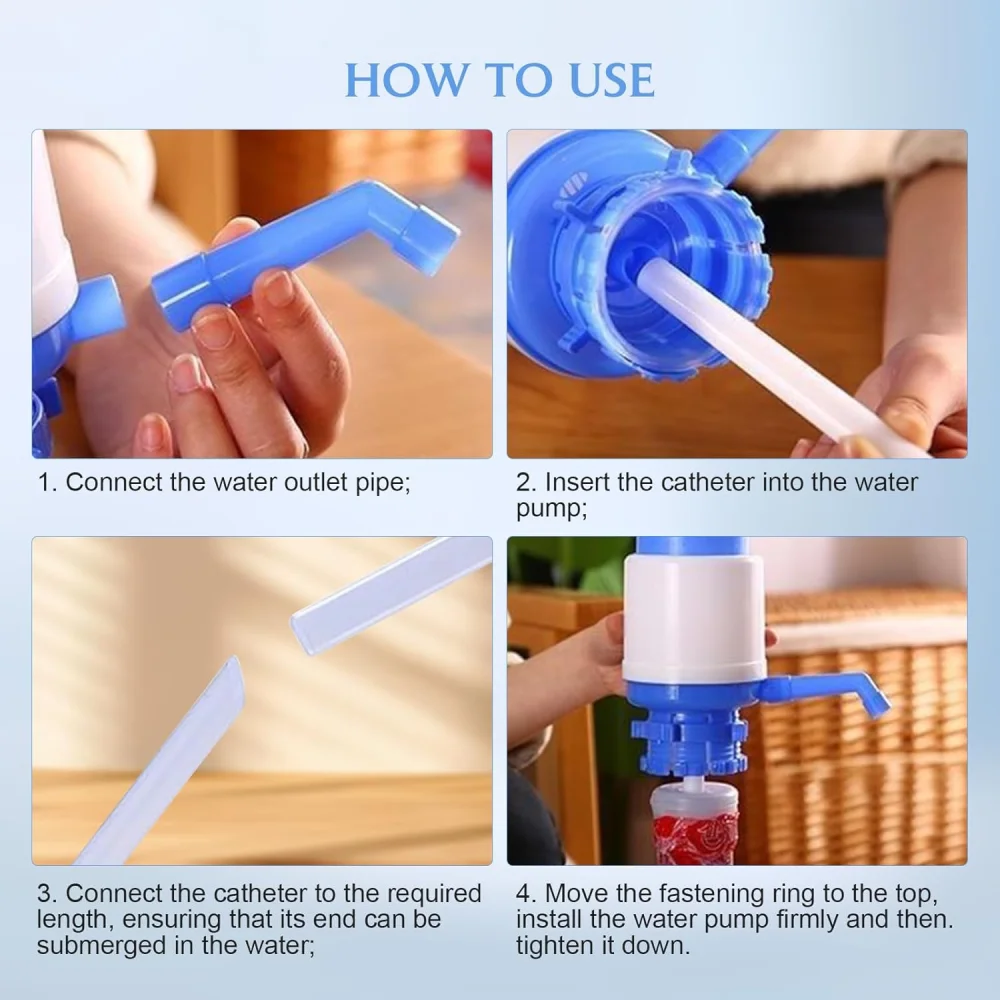 HOW TO USE

1. Connect the water outlet pipe;

2. Insert the catheter into the water pump;

3. Connect the catheter to the required length, ensuring that its end can be submerged in the water;

4. Move the fastening ring to the top, install the water pump firmly and then. tighten it down.