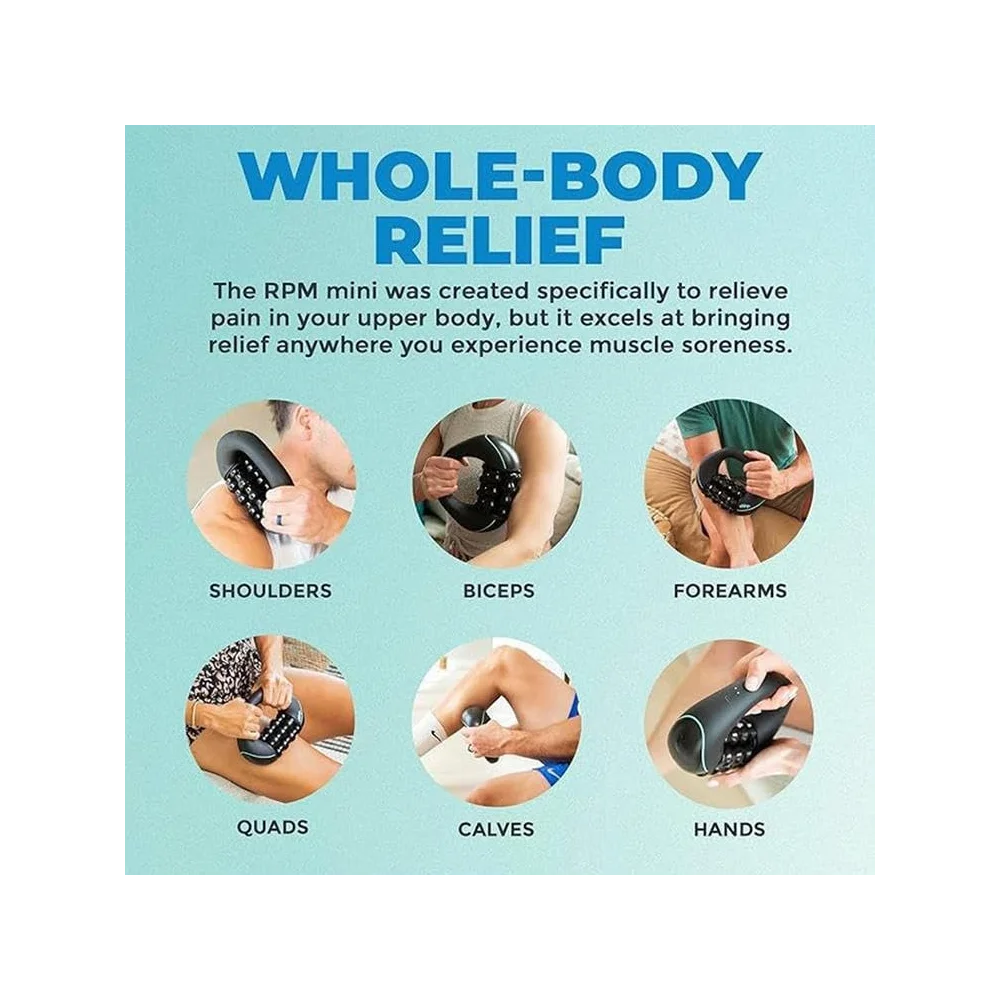 WHOLE-BODY RELIEF

The RPM mini was created specifically to relieve pain in your upper body, but it excels at bringing relief anywhere you experience muscle soreness.

SHOULDERS

BICEPS

FOREARMS

QUADS

CALVES

HANDS