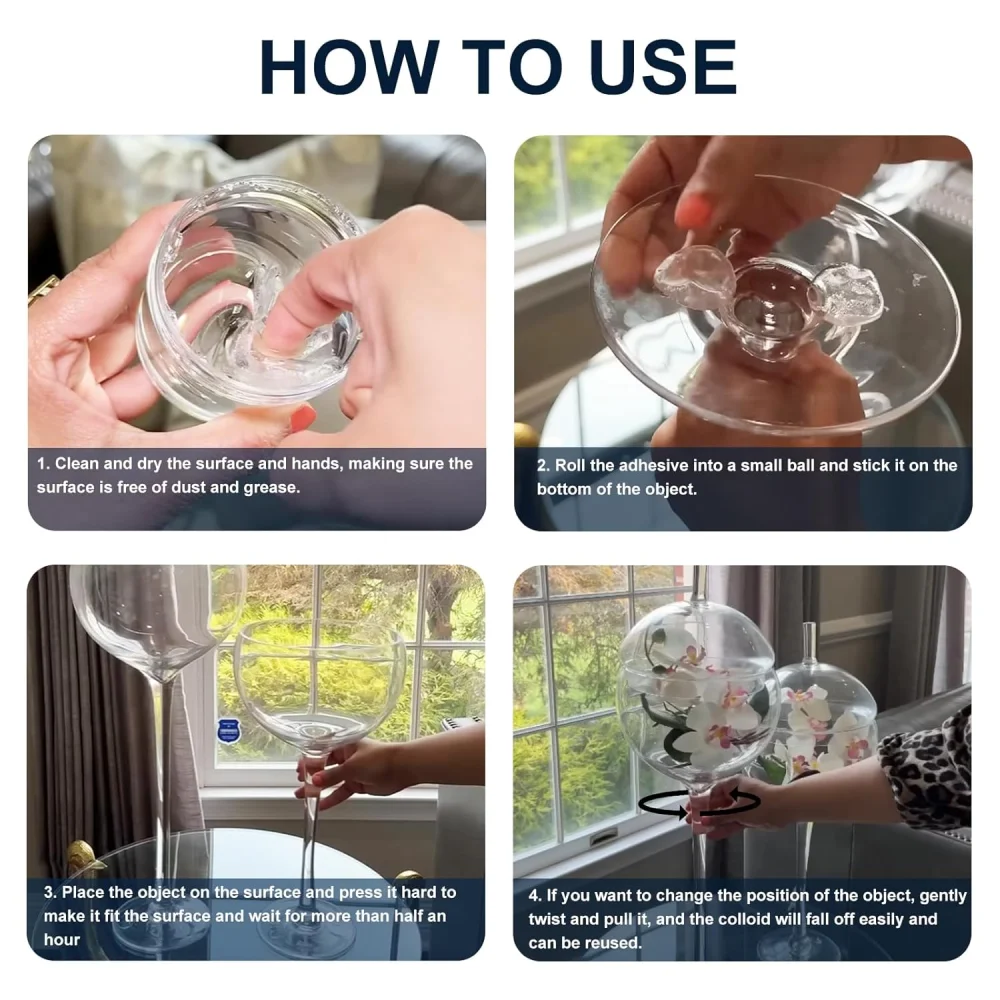 HOW TO USE

1. Clean and dry the surface and hands, making sure the surface is free of dust and grease.

2. Roll the adhesive into a small ball and stick it on the bottom of the object.

3. Place the object on the surface and press it hard to make it fit the surface and wait for more than half an hour

4. If you want to change the position of the object, gently twist and pull it, and the colloid will fall off easily and can be reused.