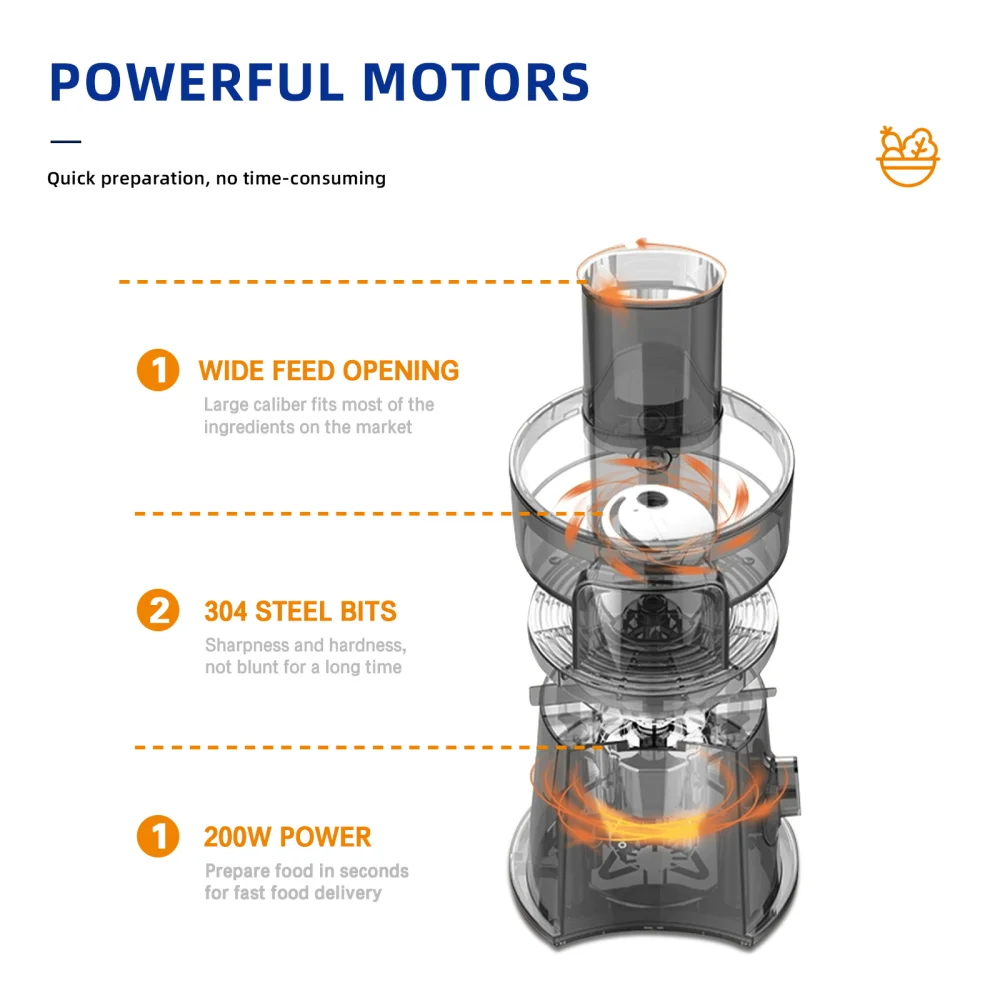 POWERFUL MOTORS

Quick preparation, no time-consuming

1 WIDE FEED OPENING
Large caliber fits most of the ingredients on the market

2 304 STEEL BITS
Sharpness and hardness, not blunt for a long time

1 200W POWER
Prepare food in seconds for fast food delivery