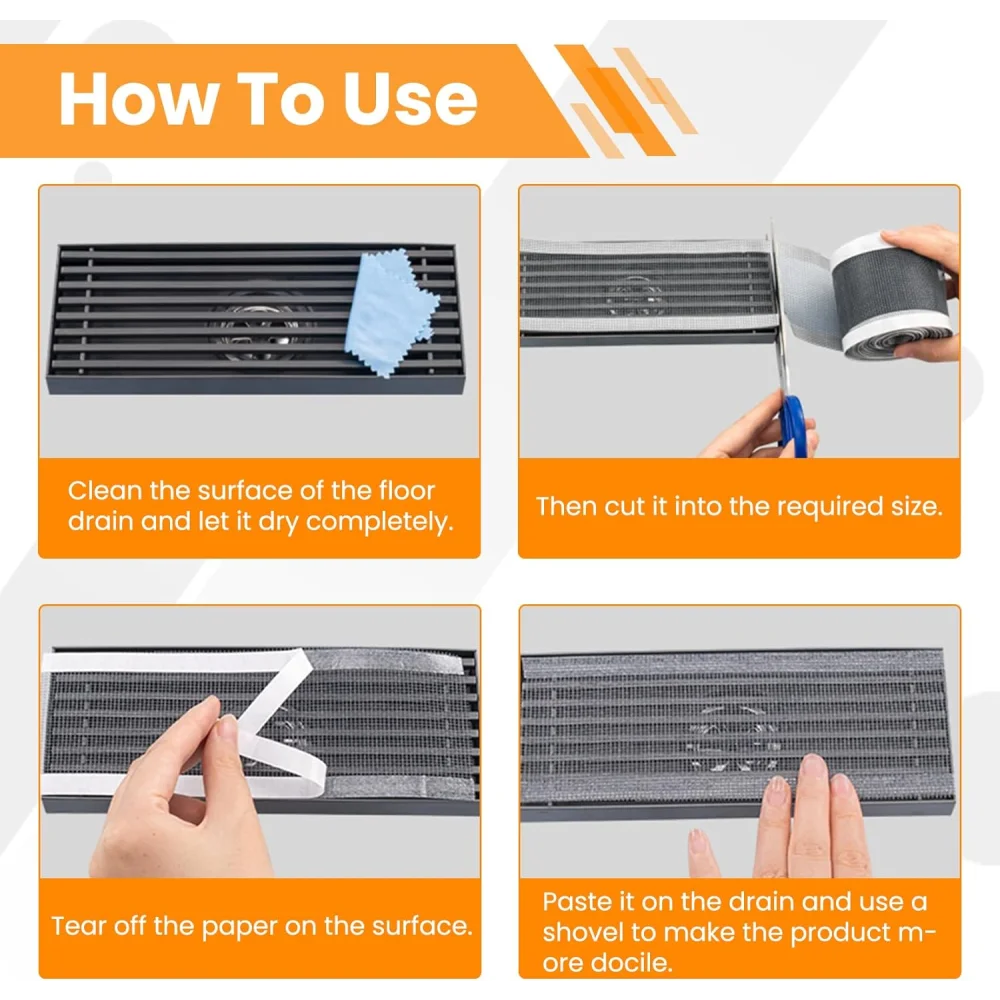 How To Use

Clean the surface of the floor drain and let it dry completely.

Then cut it into the required size.

Tear off the paper on the surface.

Paste it on the drain and use a shovel to make the product more docile.